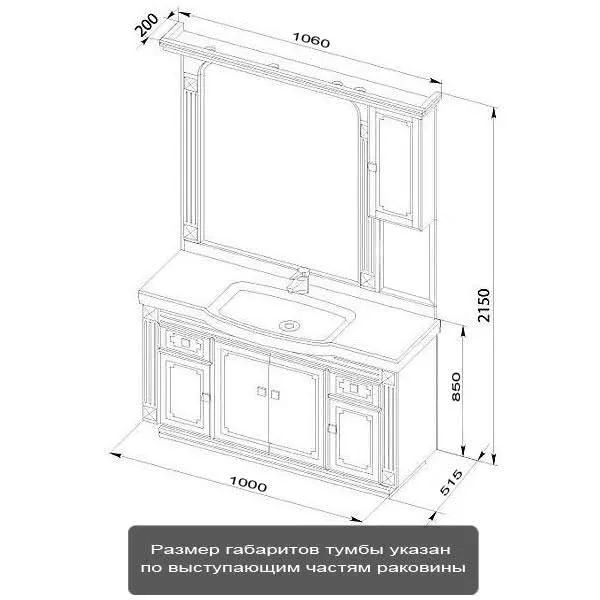 200
1060
2150
850
1000
515

Размер габаритов тумбы указан по выступающим частям раковины