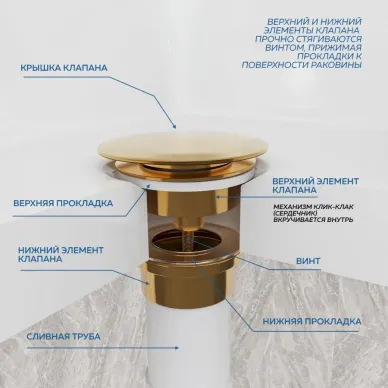 ВЕРХНИЙ И НИЖНИЙ ЭЛЕМЕНТЫ КЛАПАНА ПРОЧНО СТЯГИВАЮТСЯ ВИНТОМ, ПРИЖИМАЯ ПРОКЛАДКИ К ПОВЕРХНОСТИ РАКОВИНЫ

КРЫШКА КЛАПАНА

ВЕРХНИЙ ЭЛЕМЕНТ КЛАПАНА

МЕХАНИЗМ КЛИК-КЛАК (СЕРДЕЧНИК) ВКРУЧИВАЕТСЯ ВНУТРЬ

ВЕРХНЯЯ ПРОКЛАДКА

НИЖНИЙ ЭЛЕМЕНТ КЛАПАНА

ВИНТ

НИЖНЯЯ ПРОКЛАДКА

СЛИВНАЯ ТРУБА