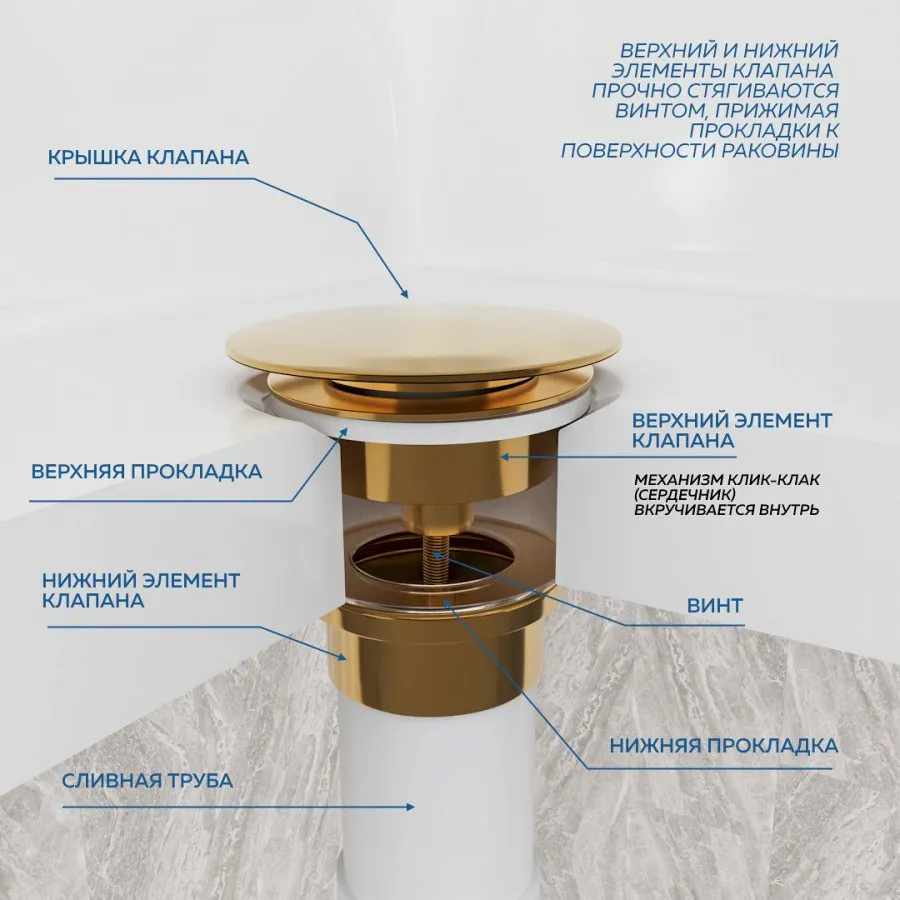 ВЕРХНИЙ И НИЖНИЙ ЭЛЕМЕНТЫ КЛАПАНА ПРОЧНО СТЯГИВАЮТСЯ ВИНТОМ, ПРИЖИМАЯ ПРОКЛАДКИ К ПОВЕРХНОСТИ РАКОВИНЫ

КРЫШКА КЛАПАНА

ВЕРХНИЙ ЭЛЕМЕНТ КЛАПАНА

МЕХАНИЗМ КЛИК-КЛАК (СЕРДЕЧНИК) ВКРУЧИВАЕТСЯ ВНУТРЬ

ВЕРХНЯЯ ПРОКЛАДКА

НИЖНИЙ ЭЛЕМЕНТ КЛАПАНА

ВИНТ

НИЖНЯЯ ПРОКЛАДКА

СЛИВНАЯ ТРУБА