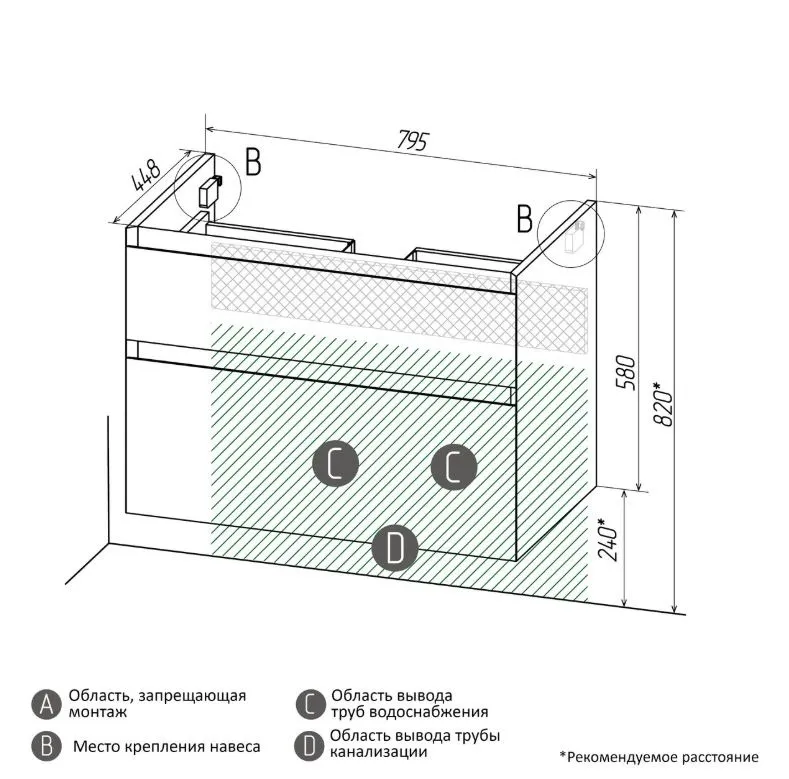 795
448
B
B
580
820*
240*
C
C
D

A Область, запрещающая монтаж

B Место крепления навеса

C Область вывода труб водоснабжения

D Область вывода трубы канализации

*Рекомендуемое расстояние