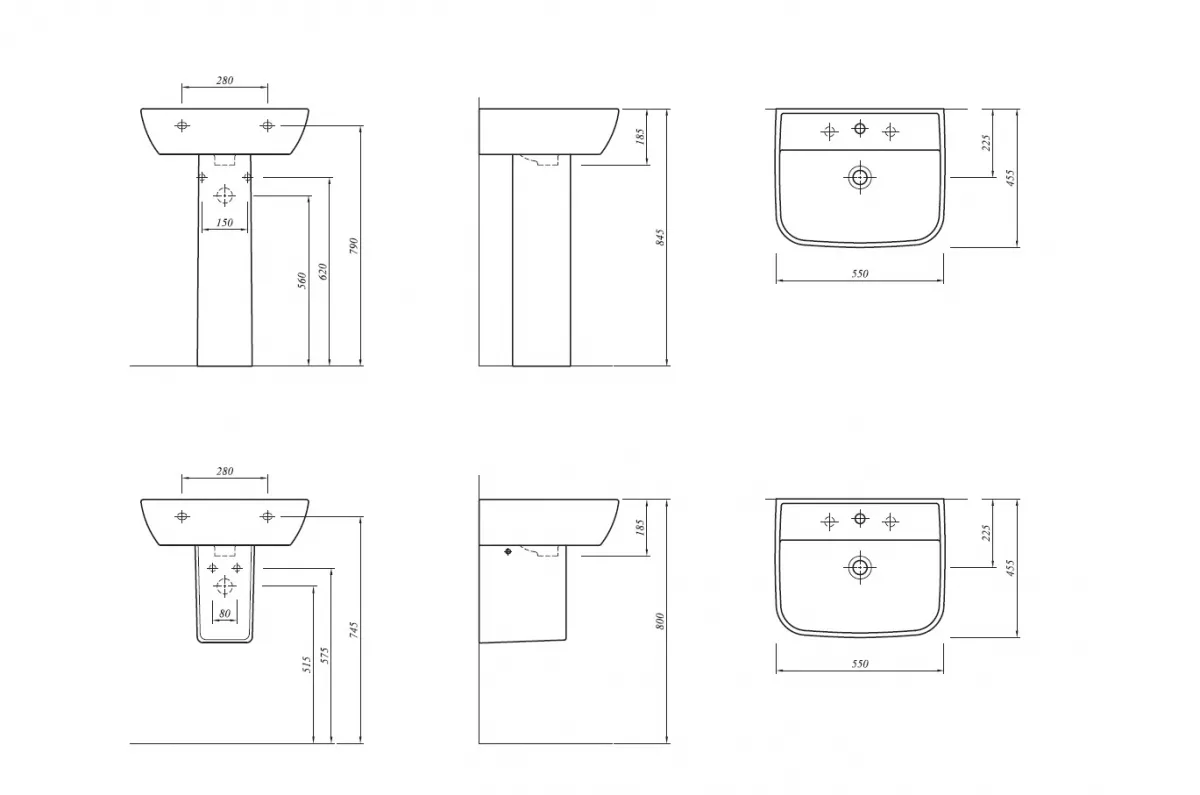 280
150
560
620
790
185
845
225
455
550
280
80
515
575
745
185
800
225
455
550