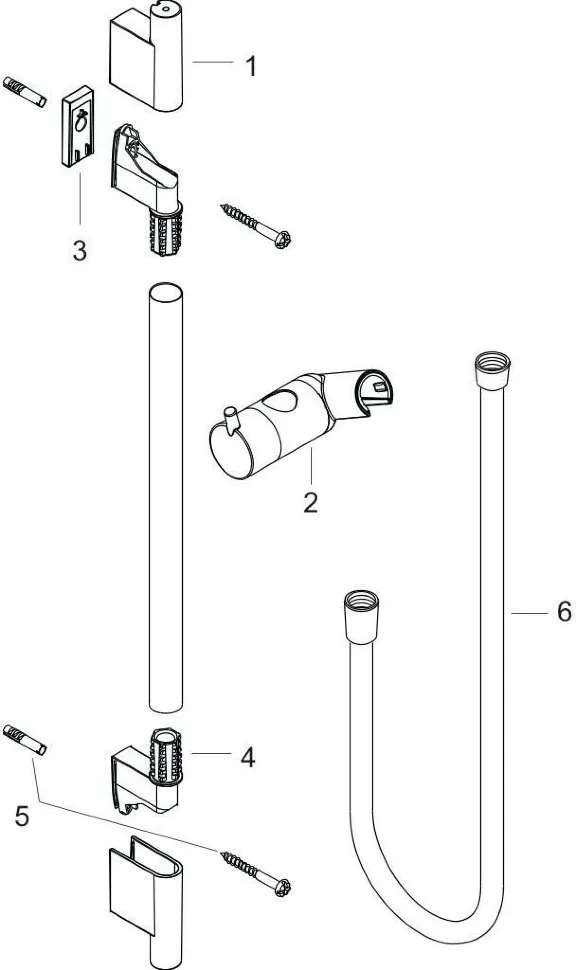 1
3
2
6
4
5