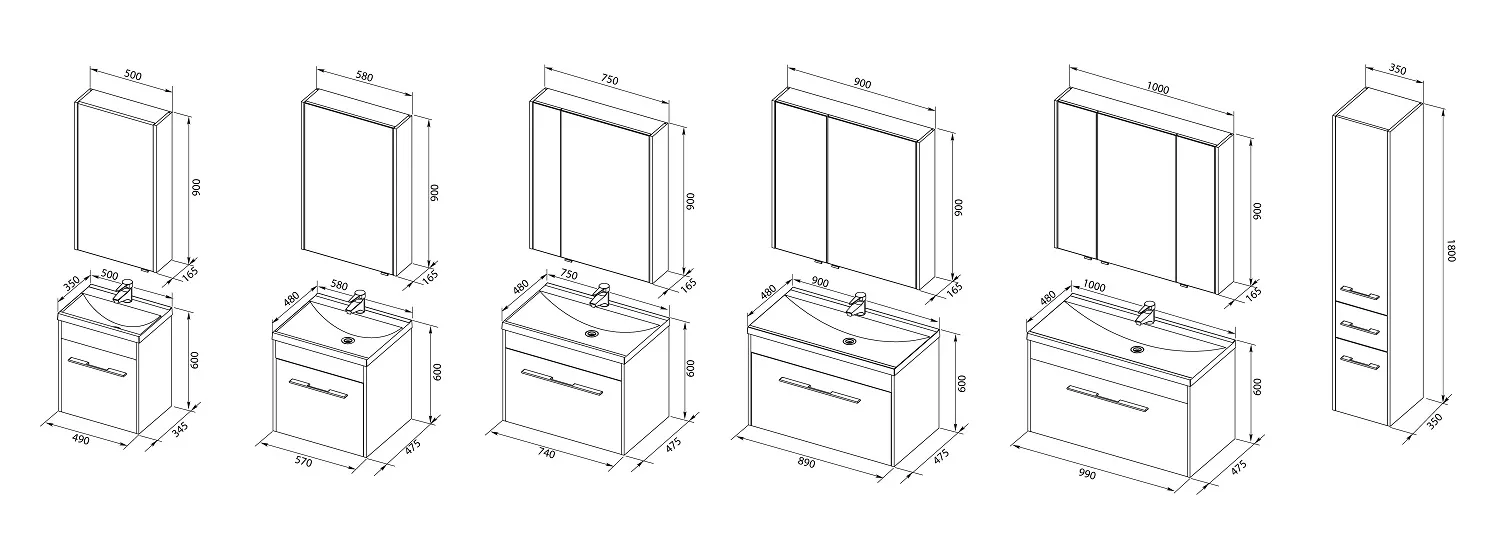 500
900
165
350
500
600
490
345

580
900
165
480
580
600
570
475

750
900
165
480
750
600
740
475

900
900
165
480
900
600
890
475

1000
900
165
480
1000
600
990
475

350
1800
350