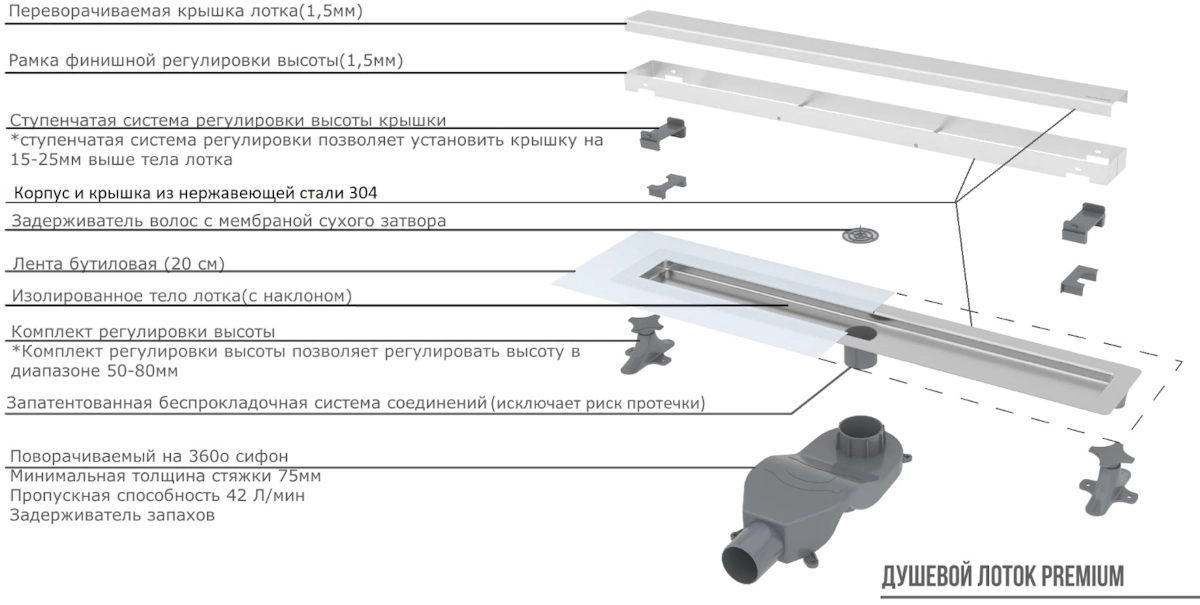 Переворачиваемая крышка лотка(1,5мм)

Рамка финишной регулировки высоты(1,5мм)

Ступенчатая система регулировки высоты крышки
*ступенчатая система регулировки позволяет установить крышку на 15-25мм выше тела лотка

Корпус и крышка из нержавеющей стали 304

Задерживатель волос с мембраной сухого затвора

Лента бутиловая (20 см)

Изолированное тело лотка(с наклоном)

Комплект регулировки высоты
*Комплект регулировки высоты позволяет регулировать высоту в диапазоне 50-80мм

Запатентованная беспрокладочная система соединений (исключает риск протечки)

Поворачиваемый на 360о сифон
Минимальная толщина стяжки 75мм
Пропускная способность 42 Л/мин
Задерживатель запахов

ДУШЕВОЙ ЛОТОК PREMIUM