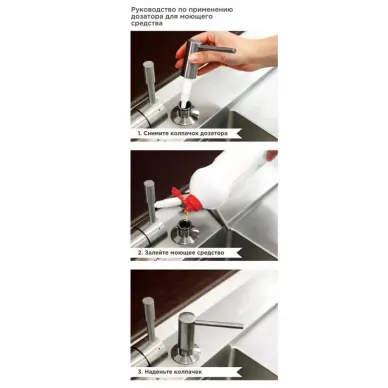 Руководство по применению дозатора для моющего средства

1. Снимите колпачок дозатора

2. Залейте моющее средство

3. Наденьте колпачек