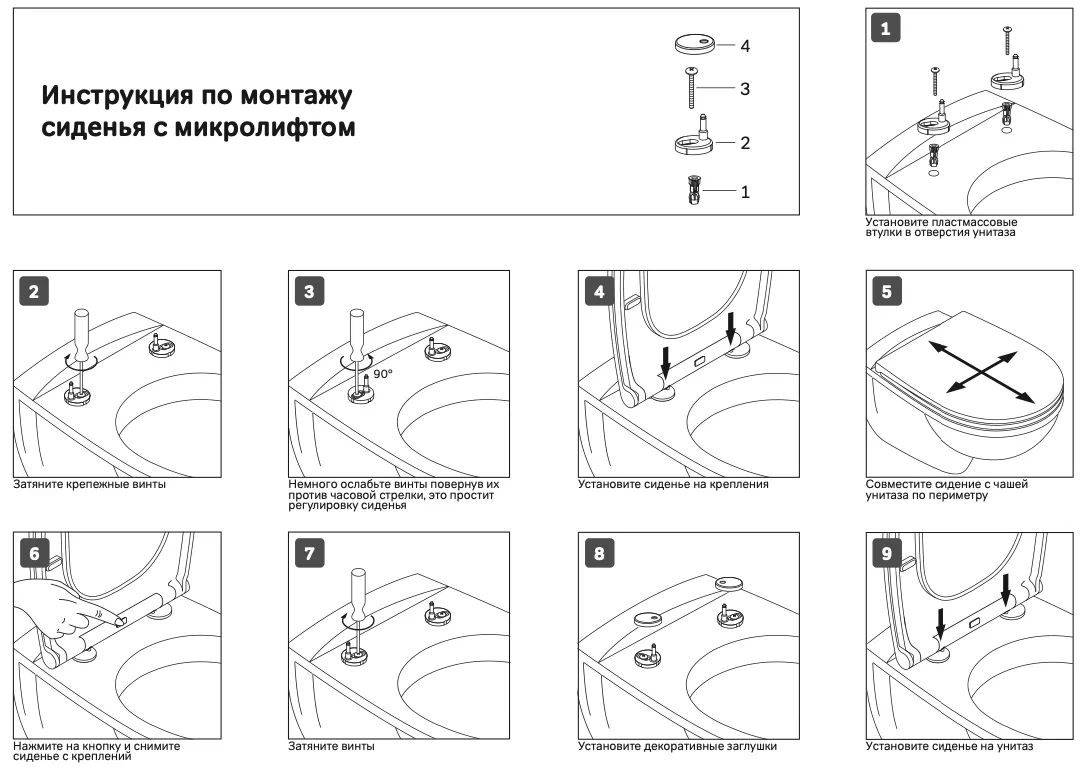 Инструкция по монтажу сиденья с микролифтом

4
3
2
1

1
Установите пластмассовые втулки в отверстия унитаза

2
Затяните крепежные винты

3
90°
Немного ослабьте винты повернув их против часовой стрелки, это простит регулировку сиденья

4
Установите сиденье на крепления

5
Совместите сидение с чашей унитаза по периметру

6
Нажмите на кнопку и снимите сиденье с креплений

7
Затяните винты

8
Установите декоративные заглушки

9
Установите сиденье на унитаз