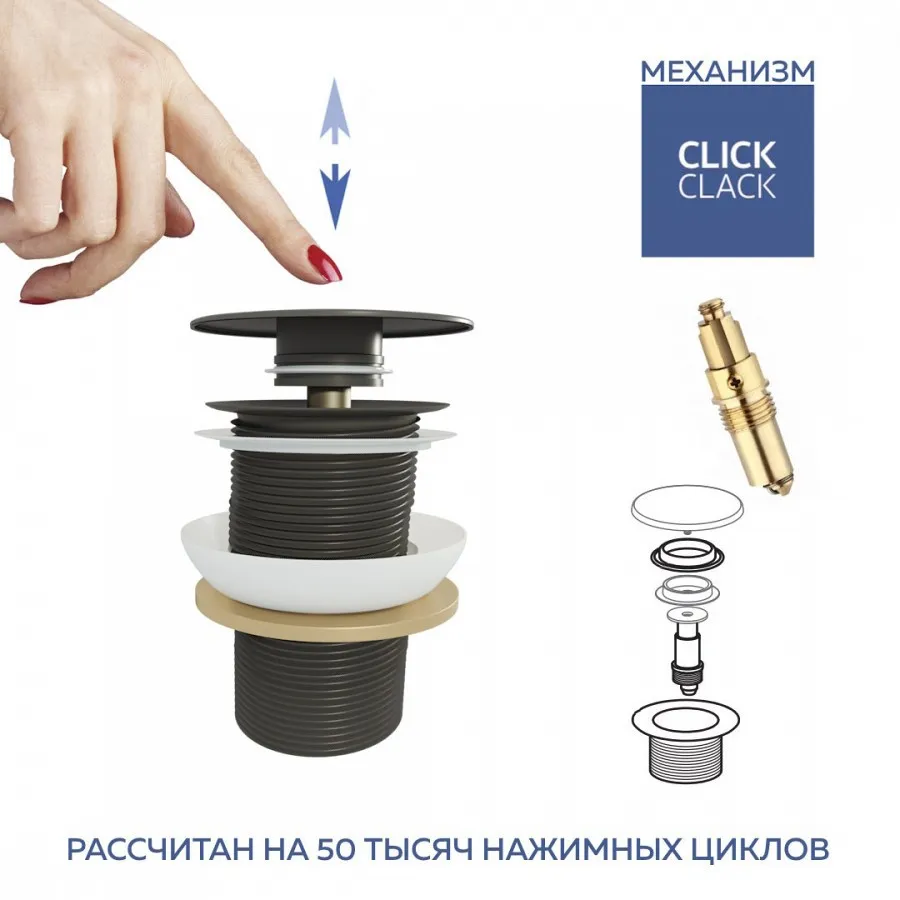 МЕХАНИЗМ

CLICK
CLACK

РАССЧИТАН НА 50 ТЫСЯЧ НАЖИМНЫХ ЦИКЛОВ