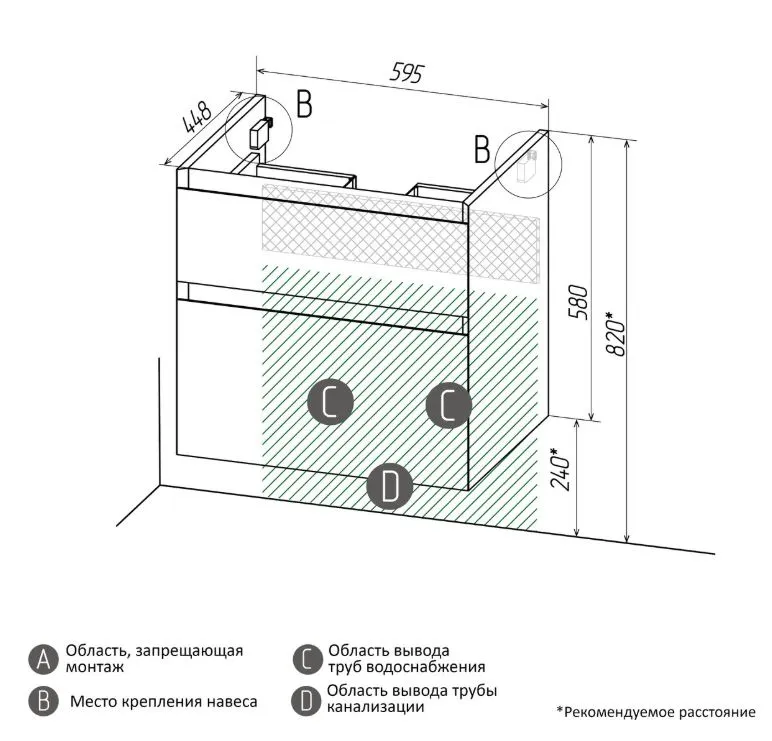 595
448
B
B
580
820*
240*
C
C
D

A Область, запрещающая монтаж

B Место крепления навеса

C Область вывода труб водоснабжения

D Область вывода трубы канализации

*Рекомендуемое расстояние