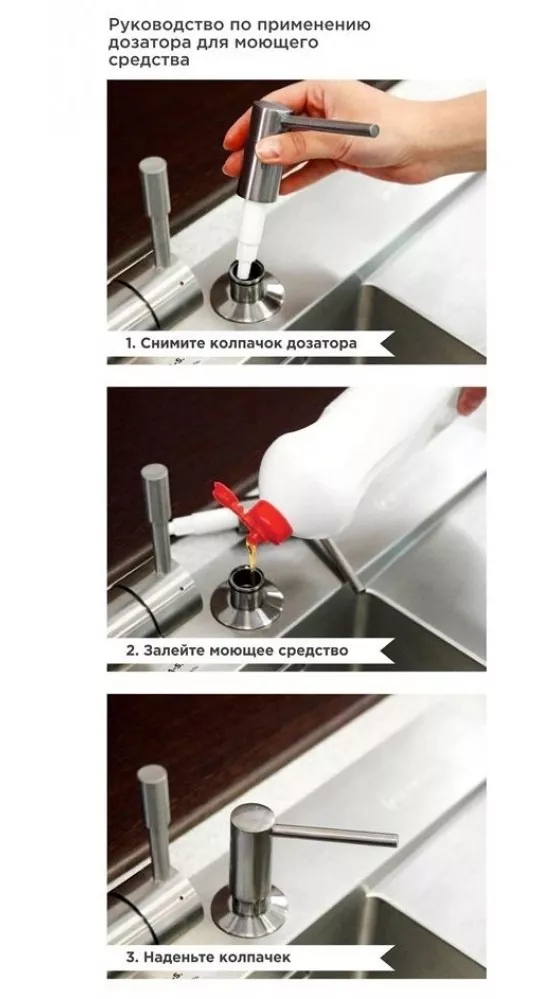 Руководство по применению дозатора для моющего средства

1. Снимите колпачок дозатора

2. Залейте моющее средство

3. Наденьте колпачек