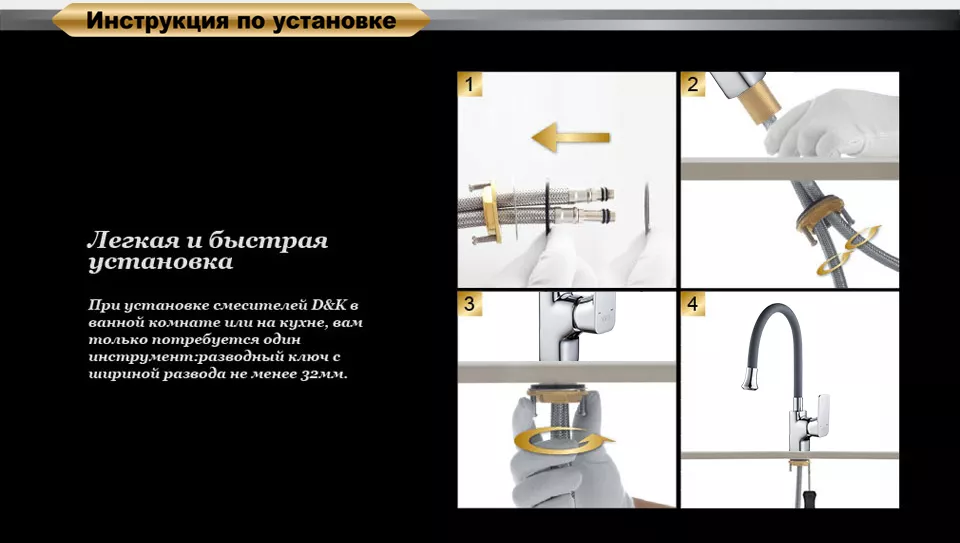 Инструкция по установке

Легкая и быстрая установка

При установке смесителей D&K в ванной комнате или на кухне, вам только потребуется один инструмент:разводный ключ с шириной развода не менее 32мм.

1

2

3

4